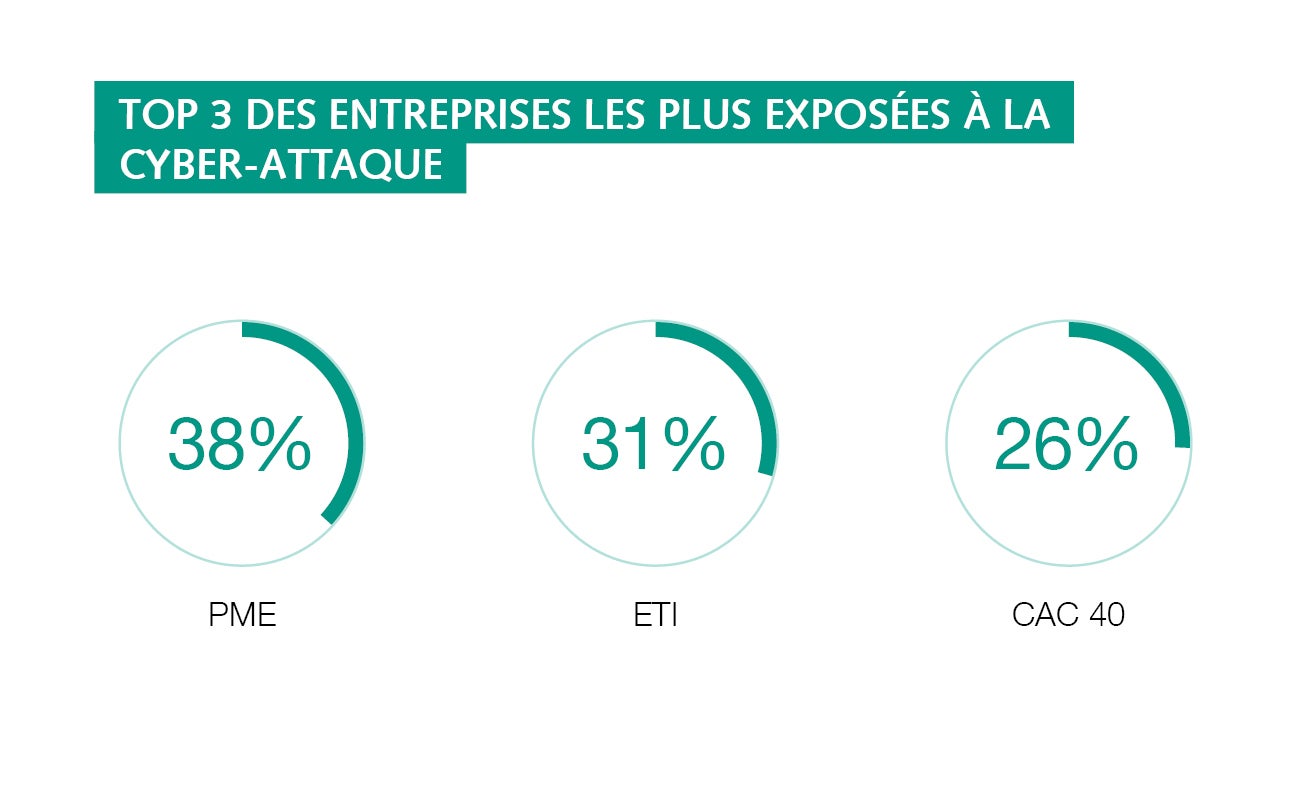 TOP 3 DES ENTREPRISES LES PLUS EXPOSÉES À LA CYBER-ATTAQUE

38%

PME

31%

ETI

26%

CAC 40