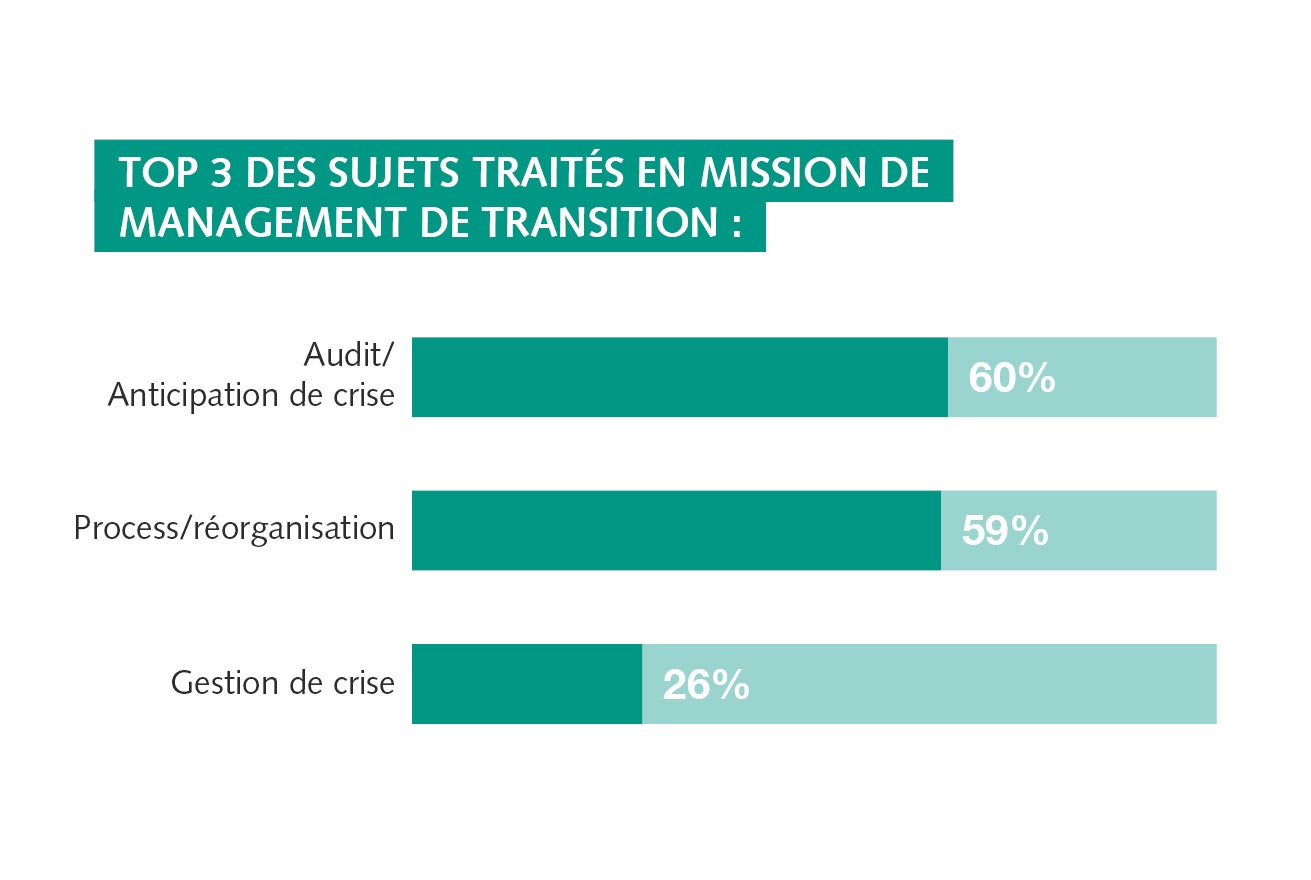 TOP 3 DES SUJETS TRAITÉS EN MISSION DE MANAGEMENT DE TRANSITION :

Audit/
Anticipation de crise
60%

Process/réorganisation
59%

Gestion de crise
26%