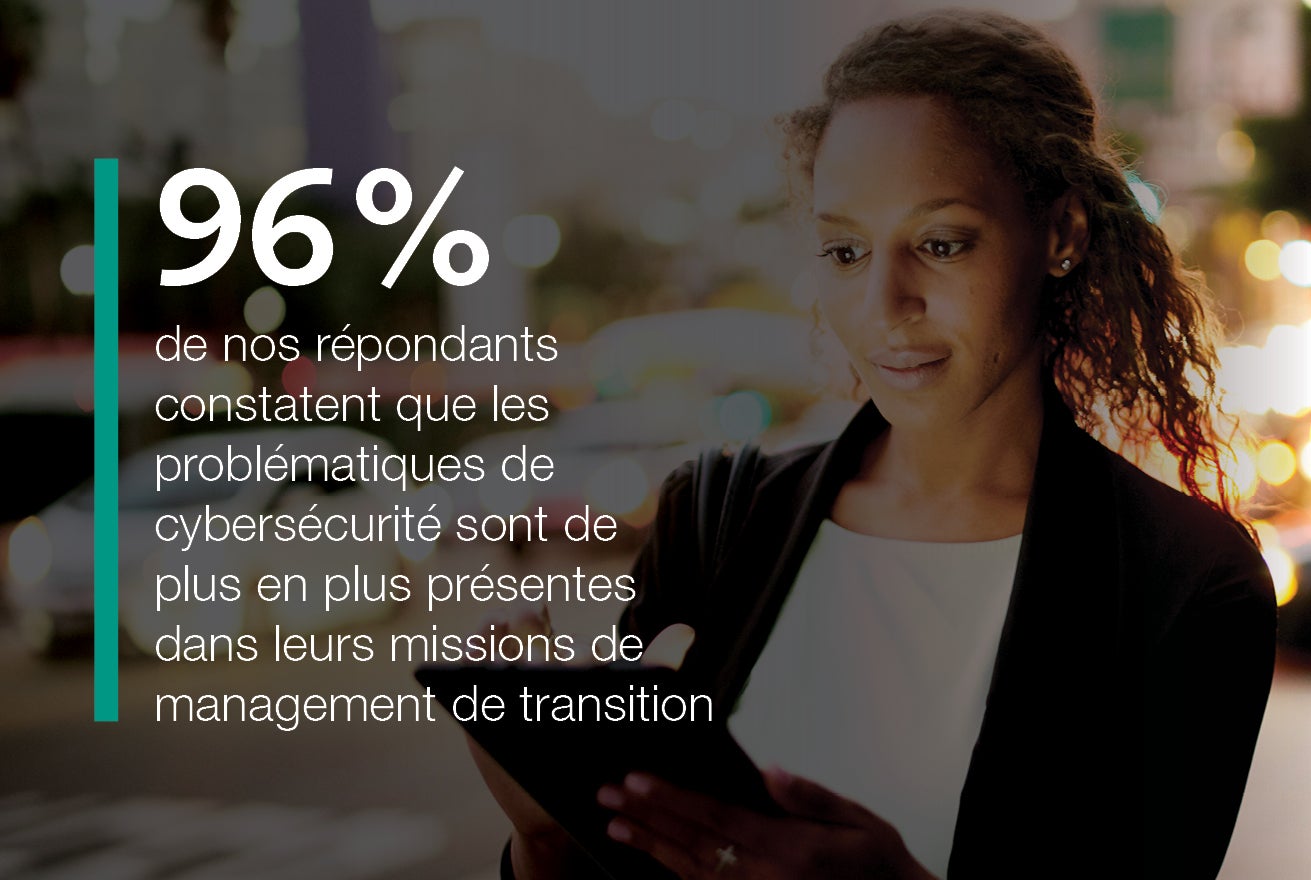 96%
de nos répondants constatent que les problématiques de cybersécurité sont de plus en plus présentes dans leurs missions de management de transition