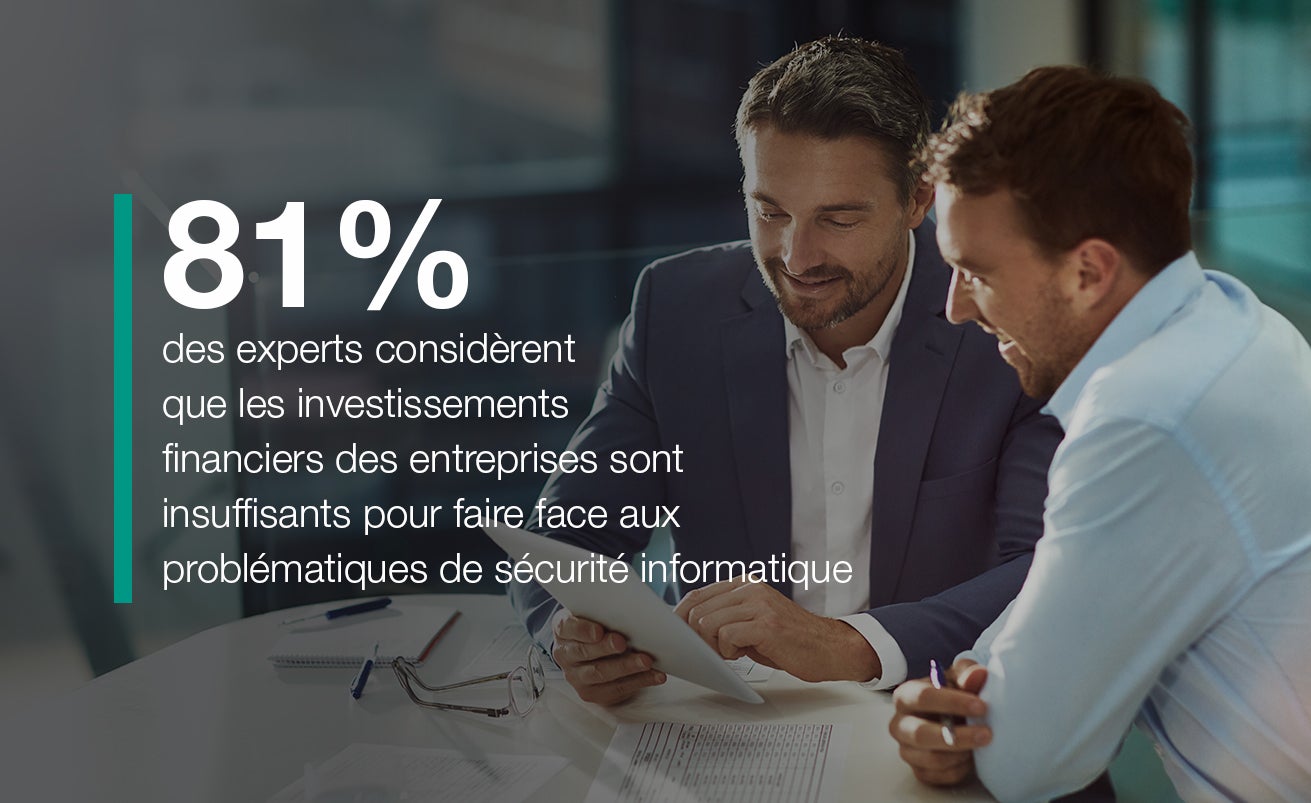 81%

des experts considèrent que les investissements financiers des entreprises sont insuffisants pour faire face aux problématiques de sécurité informatique