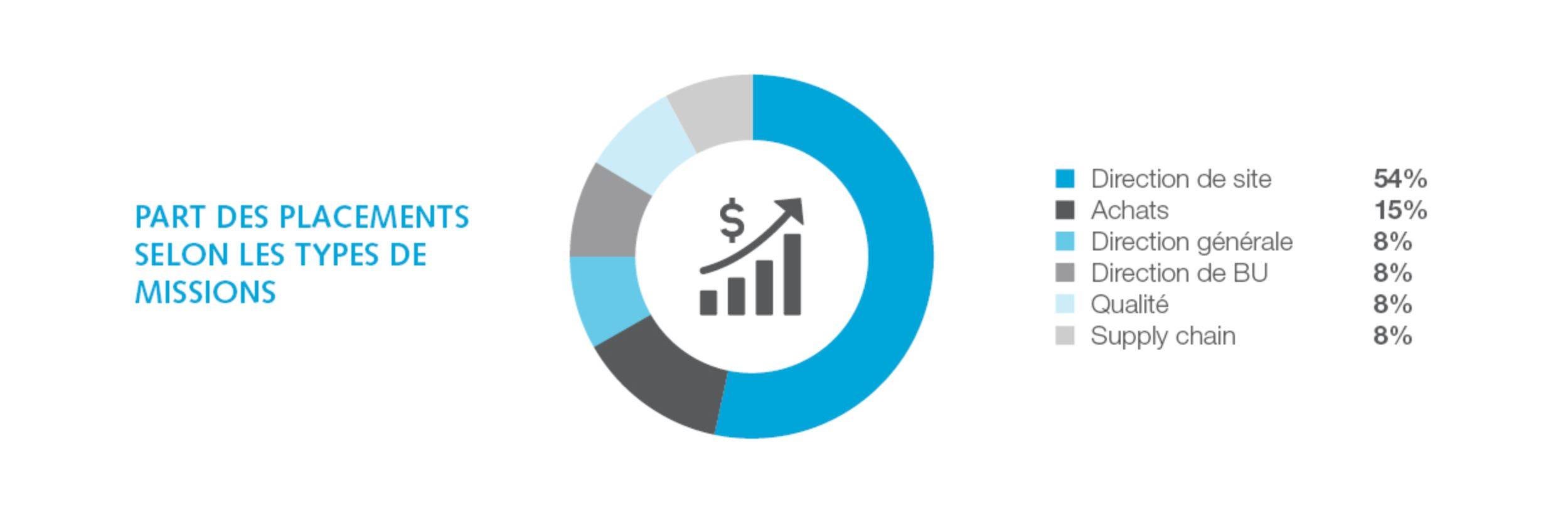 PART DES PLACEMENTS SELON LES TYPES DE MISSIONS

$

| Direction de site | 54% |
|---|---|
| Achats | 15% |
| Direction générale | 8% |
| Direction de BU | 8% |
| Qualité | 8% |
| Supply chain | 8% |