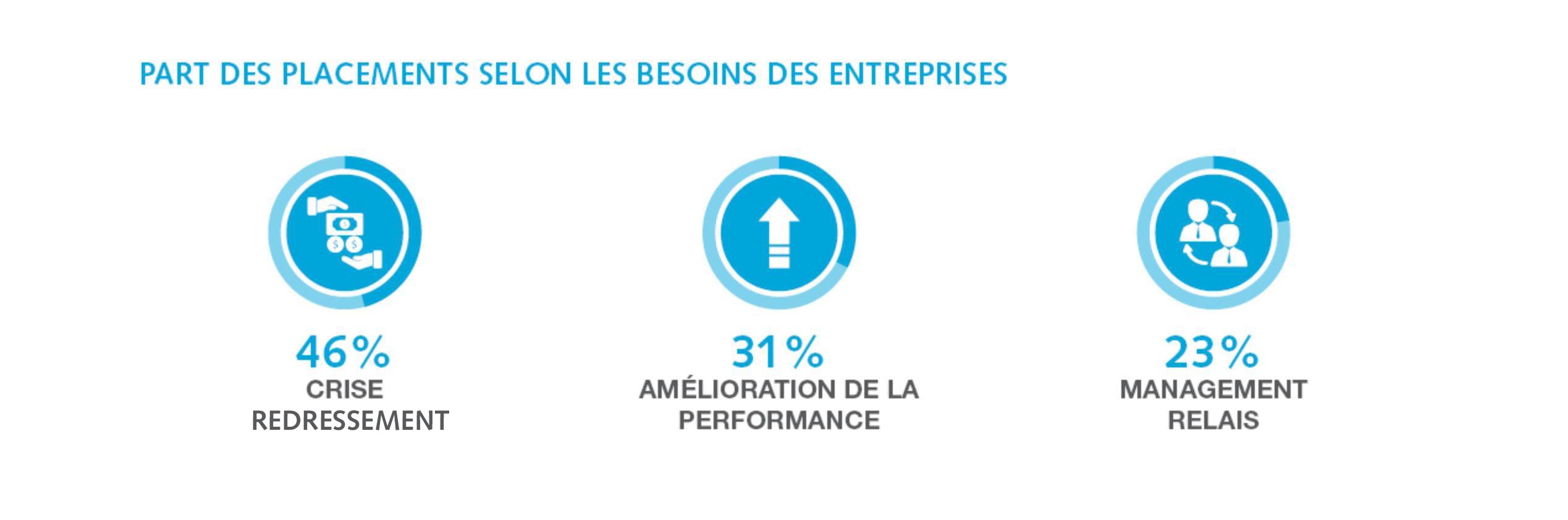 PART DES PLACEMENTS SELON LES BESOINS DES ENTREPRISES

46%
CRISE
REDRESSEMENT

31%
AMÉLIORATION DE LA PERFORMANCE

23%
MANAGEMENT
RELAIS